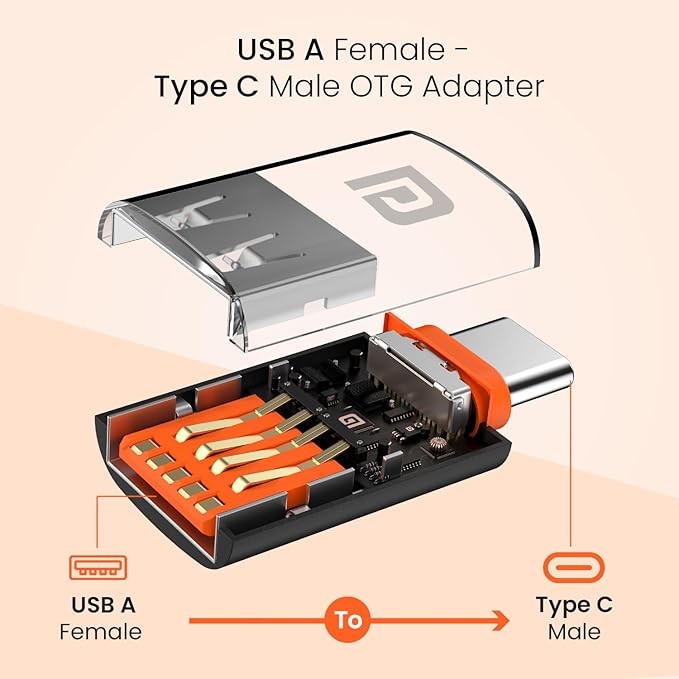 USB A Female -
Type C Male OTG Adapter

USB A
Female

To

Type C
Male